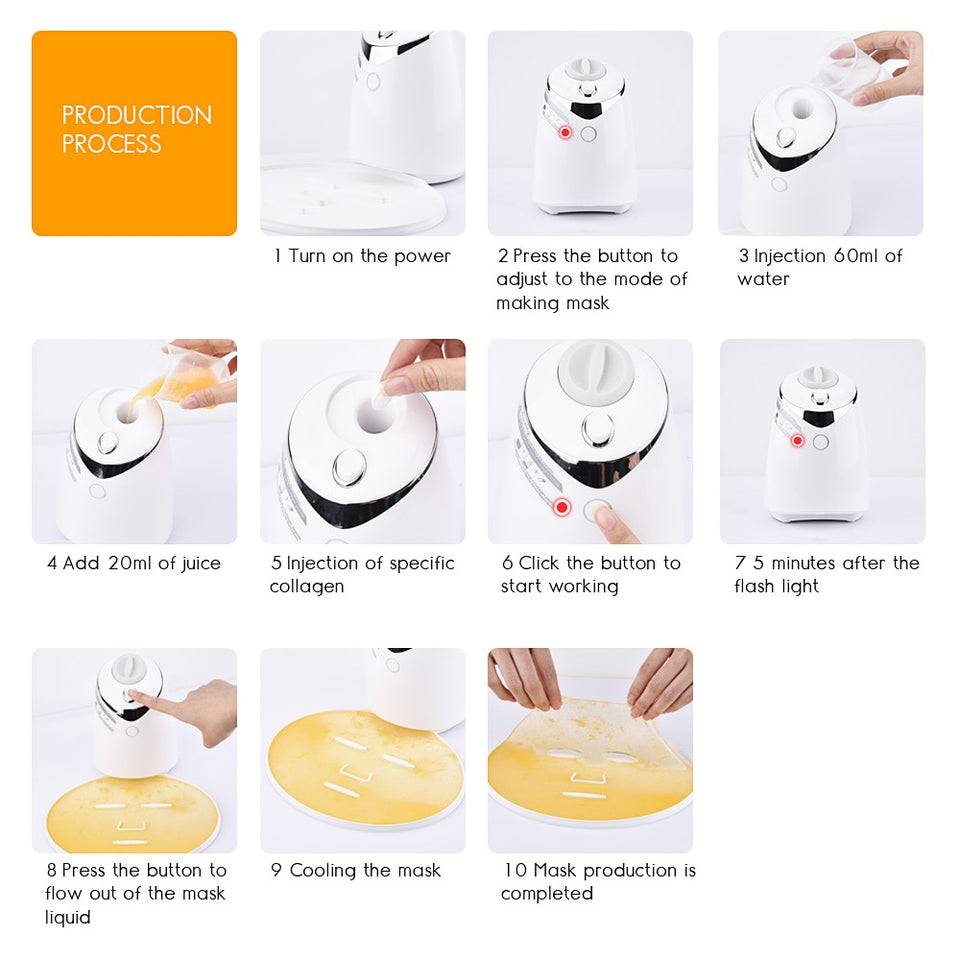 PRODUCTION PROCESS

1 Turn on the power

2 Press the button to adjust to the mode of making mask

3 Injection 60ml of water

4 Add 20ml of juice

5 Injection of specific collagen

6 Click the button to start working

7 5 minutes after the flash light

8 Press the button to flow out of the mask liquid

9 Cooling the mask

10 Mask production is completed